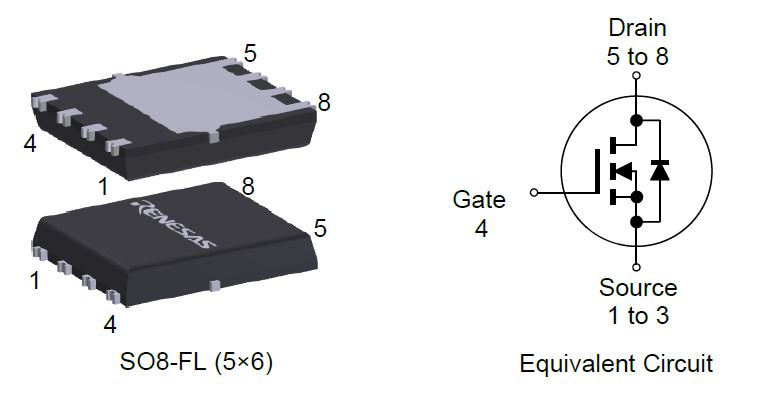 5
8
4
1
8
RENESAS
5
1
4
SO8-FL (5×6)

Drain
5 to 8

Gate
4

Source
1 to 3

Equivalent Circuit