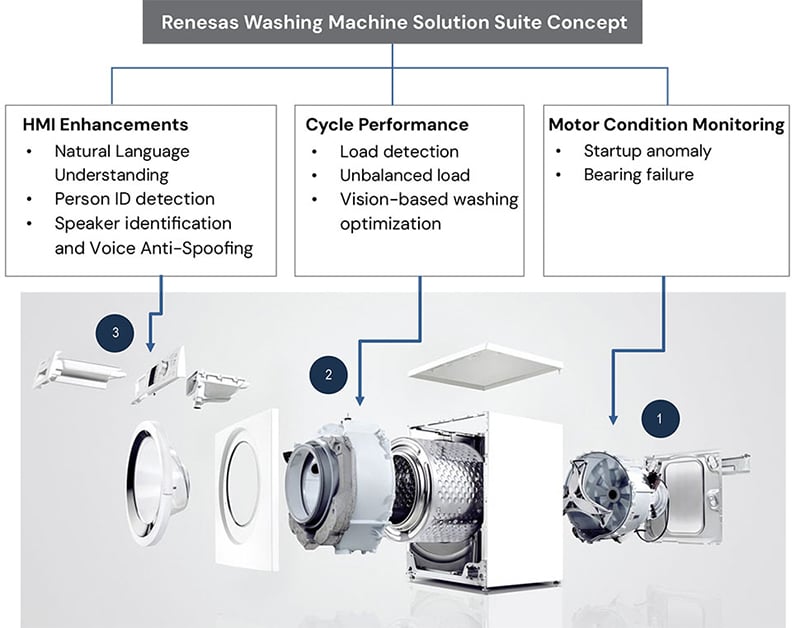 Renesas Washing Machine Solution Suite Concept

HMI Enhancements
• Natural Language Understanding
• Person ID detection
• Speaker identification and Voice Anti-Spoofing

Cycle Performance
• Load detection
• Unbalanced load
• Vision-based washing optimization

Motor Condition Monitoring
• Startup anomaly
• Bearing failure

3

2

1