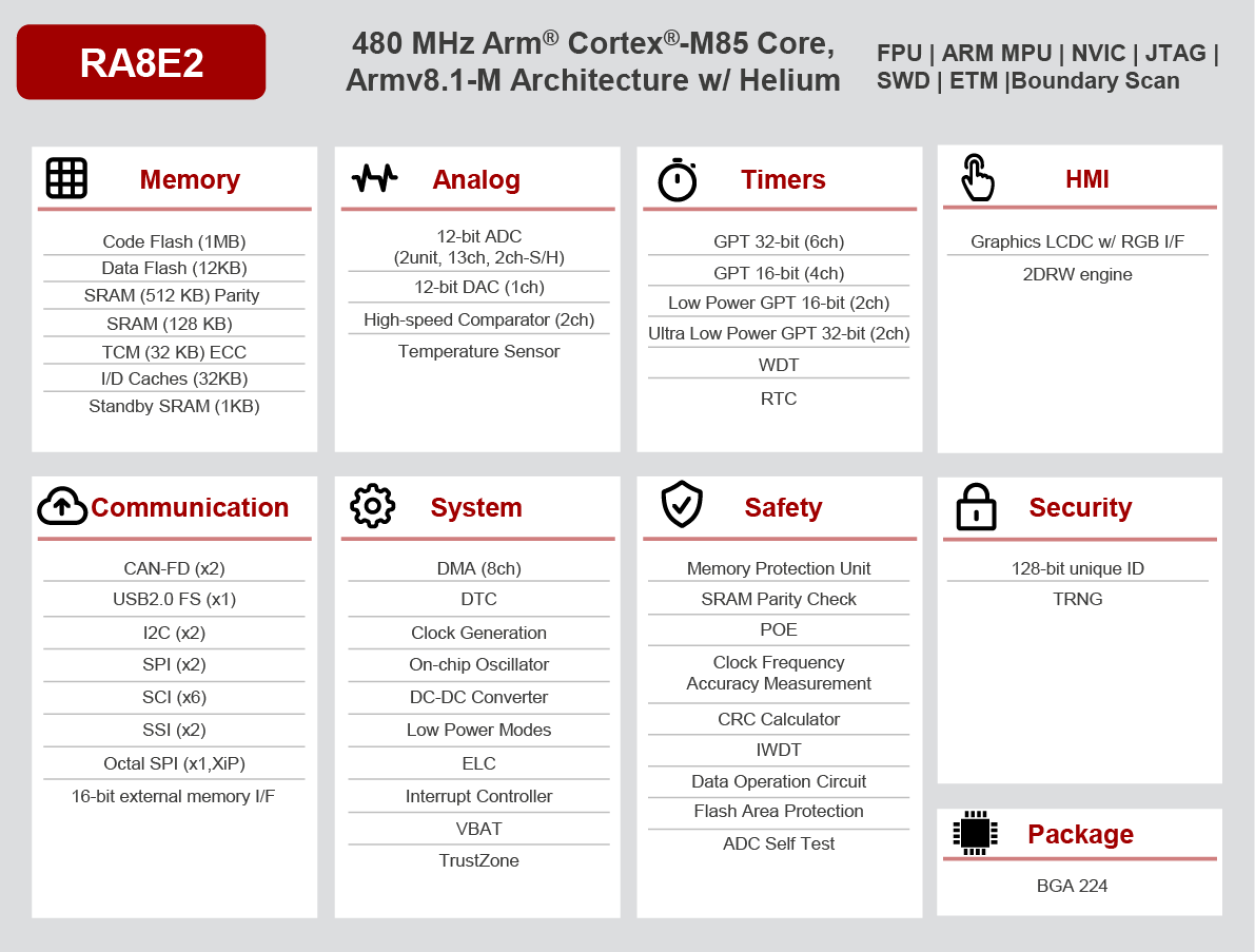 RA8E2

480 MHz Arm® Cortex®-M85 Core, Armv8.1-M Architecture w/ Helium

FPU | ARM MPU | NVIC | JTAG | SWD | ETM |Boundary Scan

Memory

Code Flash (1MB)
Data Flash (12KB)
SRAM (512 KB) Parity
SRAM (128 KB)
TCM (32 KB) ECC
I/D Caches (32KB)
Standby SRAM (1KB)

Analog

12-bit ADC (2unit, 13ch, 2ch-S/H)
12-bit DAC (1ch)
High-speed Comparator (2ch)
Temperature Sensor

Timers

GPT 32-bit (6ch)
GPT 16-bit (4ch)
Low Power GPT 16-bit (2ch)
Ultra Low Power GPT 32-bit (2ch)
WDT
RTC

HMI

Graphics LCDC w/ RGB I/F
2DRW engine

Communication

CAN-FD (x2)
USB2.0 FS (x1)
I2C (x2)
SPI (x2)
SCI (x6)
SSI (x2)
Octal SPI (x1,XiP)
16-bit external memory I/F

System

DMA (8ch)
DTC
Clock Generation
On-chip Oscillator
DC-DC Converter
Low Power Modes
ELC
Interrupt Controller
VBAT
TrustZone

Safety

Memory Protection Unit
SRAM Parity Check
POE
Clock Frequency Accuracy Measurement
CRC Calculator
IWDT
Data Operation Circuit
Flash Area Protection
ADC Self Test

Security

128-bit unique ID
TRNG

Package

BGA 224