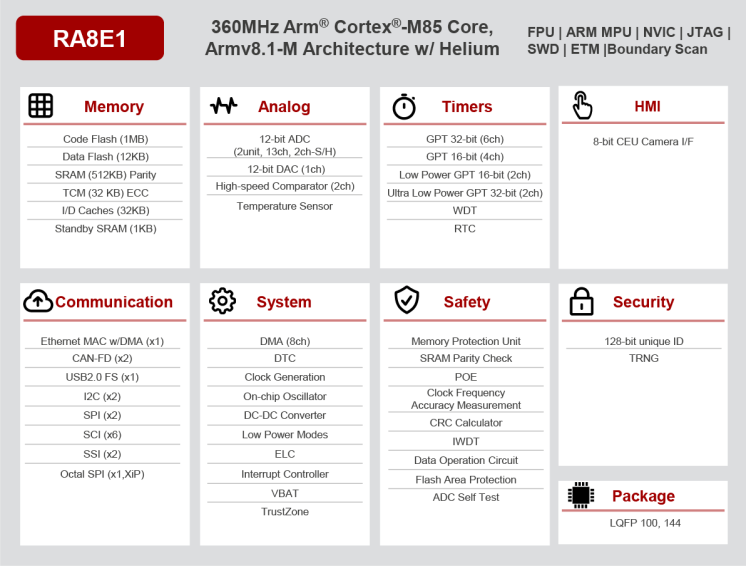 RA8E1

360MHz Arm® Cortex®-M85 Core, Armv8.1-M Architecture w/ Helium

FPU | ARM MPU | NVIC | JTAG | SWD | ETM |Boundary Scan

Memory

Code Flash (1MB)
Data Flash (12KB)
SRAM (512KB) Parity
TCM (32 KB) ECC
I/D Caches (32KB)
Standby SRAM (1KB)

Analog

12-bit ADC (2unit, 13ch, 2ch-S/H)
12-bit DAC (1ch)
High-speed Comparator (2ch)
Temperature Sensor

Timers

GPT 32-bit (6ch)
GPT 16-bit (4ch)
Low Power GPT 16-bit (2ch)
Ultra Low Power GPT 32-bit (2ch)
WDT
RTC

HMI

8-bit CEU Camera I/F

Communication

Ethernet MAC w/DMA (x1)
CAN-FD (x2)
USB2.0 FS (x1)
I2C (x2)
SPI (x2)
SCI (x6)
SSI (x2)
Octal SPI (x1,XiP)

System

DMA (8ch)
DTC
Clock Generation
On-chip Oscillator
DC-DC Converter
Low Power Modes
ELC
Interrupt Controller
VBAT
TrustZone

Safety

Memory Protection Unit
SRAM Parity Check
POE
Clock Frequency Accuracy Measurement
CRC Calculator
IWDT
Data Operation Circuit
Flash Area Protection
ADC Self Test

Security

128-bit unique ID
TRNG

Package

LQFP 100, 144