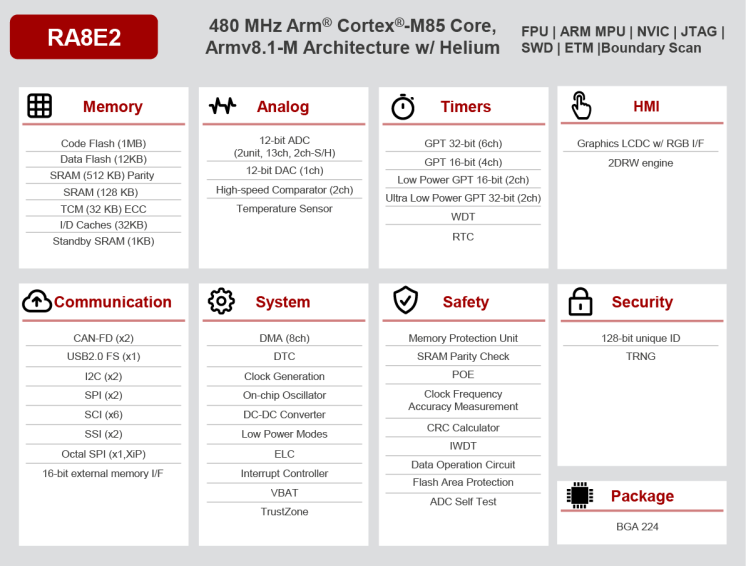 RA8E2

480 MHz Arm® Cortex®-M85 Core, Armv8.1-M Architecture w/ Helium

FPU | ARM MPU | NVIC | JTAG | SWD | ETM |Boundary Scan

Memory

Code Flash (1MB)
Data Flash (12KB)
SRAM (512 KB) Parity
SRAM (128 KB)
TCM (32 KB) ECC
I/D Caches (32KB)
Standby SRAM (1KB)

Analog

12-bit ADC (2unit, 13ch, 2ch-S/H)
12-bit DAC (1ch)
High-speed Comparator (2ch)
Temperature Sensor

Timers

GPT 32-bit (6ch)
GPT 16-bit (4ch)
Low Power GPT 16-bit (2ch)
Ultra Low Power GPT 32-bit (2ch)
WDT
RTC

HMI

Graphics LCDC w/ RGB I/F
2DRW engine

Communication

CAN-FD (x2)
USB2.0 FS (x1)
I2C (x2)
SPI (x2)
SCI (x6)
SSI (x2)
Octal SPI (x1,XiP)
16-bit external memory I/F

System

DMA (8ch)
DTC
Clock Generation
On-chip Oscillator
DC-DC Converter
Low Power Modes
ELC
Interrupt Controller
VBAT
TrustZone

Safety

Memory Protection Unit
SRAM Parity Check
POE
Clock Frequency Accuracy Measurement
CRC Calculator
IWDT
Data Operation Circuit
Flash Area Protection
ADC Self Test

Security

128-bit unique ID
TRNG

Package

BGA 224